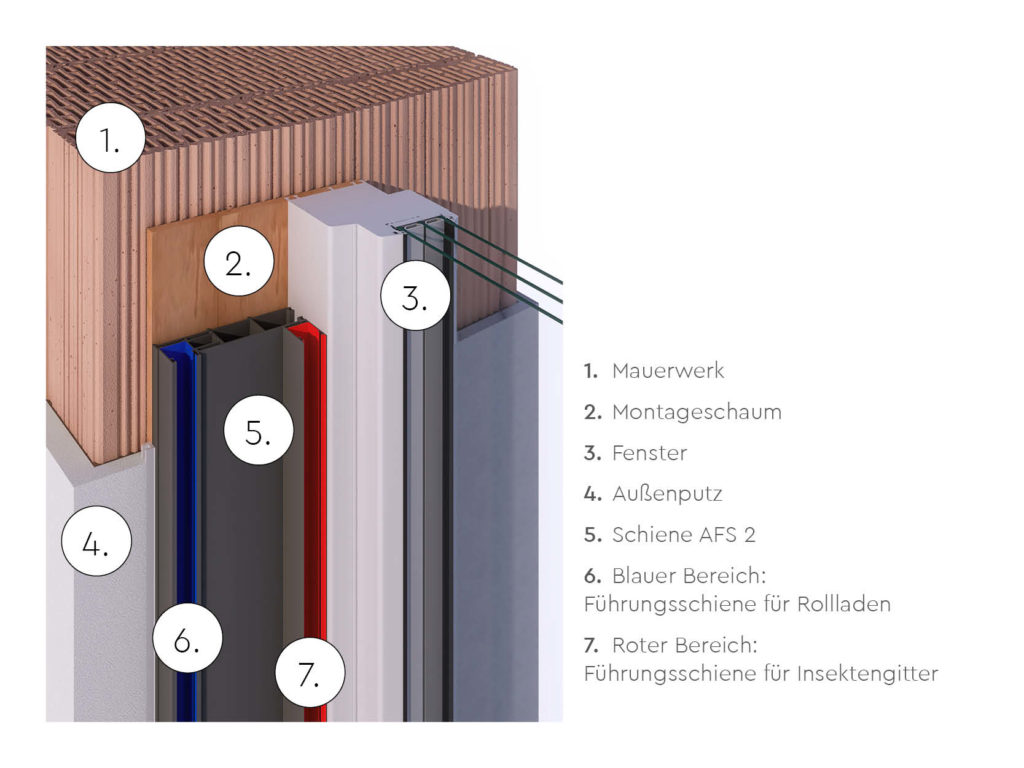 1.
2.
3.
5.
4.
6.
7.

1. Mauerwerk

2. Montageschaum

3. Fenster

4. Außenputz

5. Schiene AFS 2

6. Blauer Bereich: Führungsschiene für Rollladen

7. Roter Bereich: Führungsschiene für Insektengitter