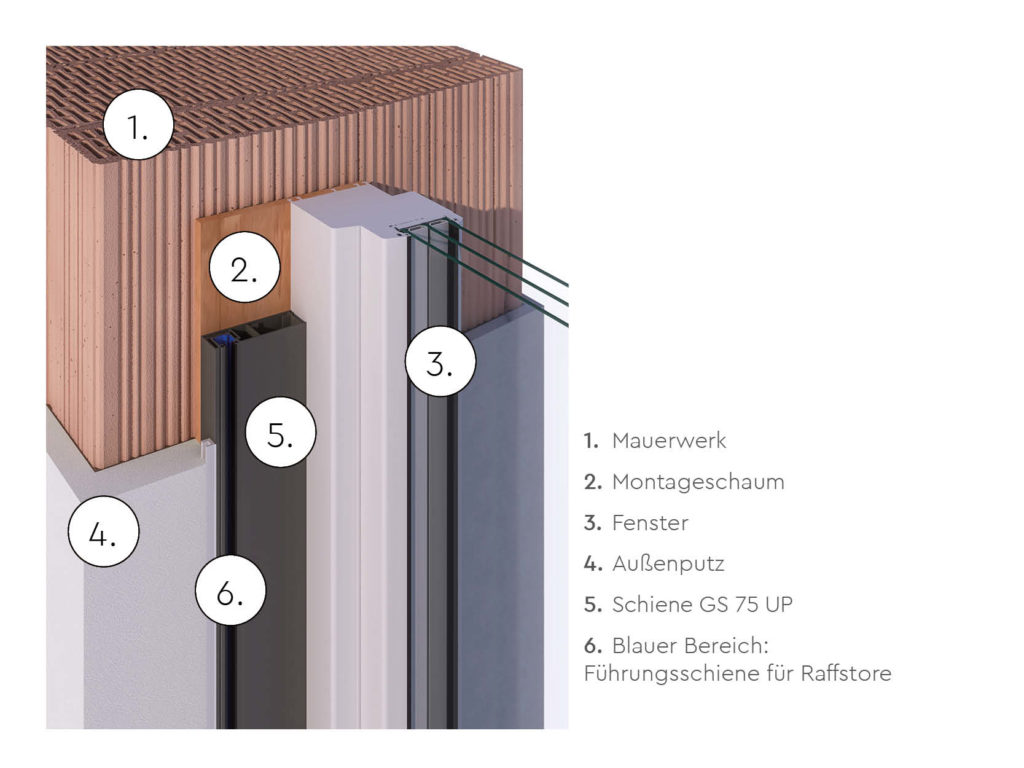 1.

2.

3.

5.

4.

6.

1. Mauerwerk

2. Montageschaum

3. Fenster

4. Außenputz

5. Schiene GS 75 UP

6. Blauer Bereich: Führungsschiene für Raffstore