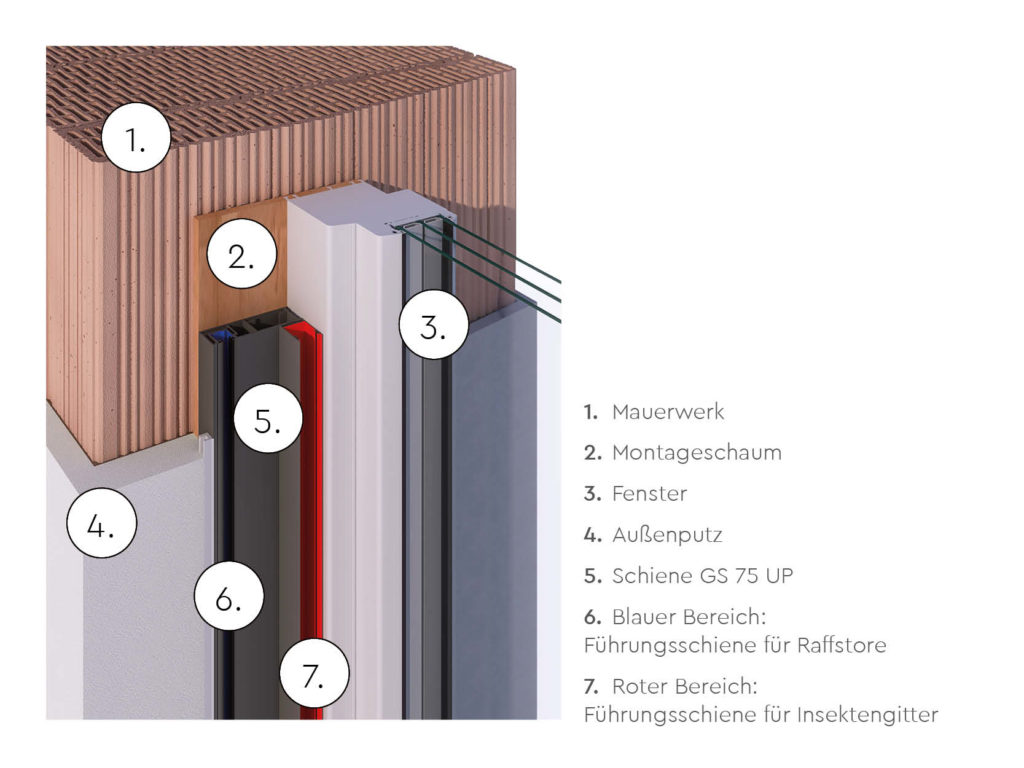 1.

2.

3.

5.

4.

6.

7.

1. Mauerwerk

2. Montageschaum

3. Fenster

4. Außenputz

5. Schiene GS 75 UP

6. Blauer Bereich: Führungsschiene für Raffstore

7. Roter Bereich: Führungsschiene für Insektengitter