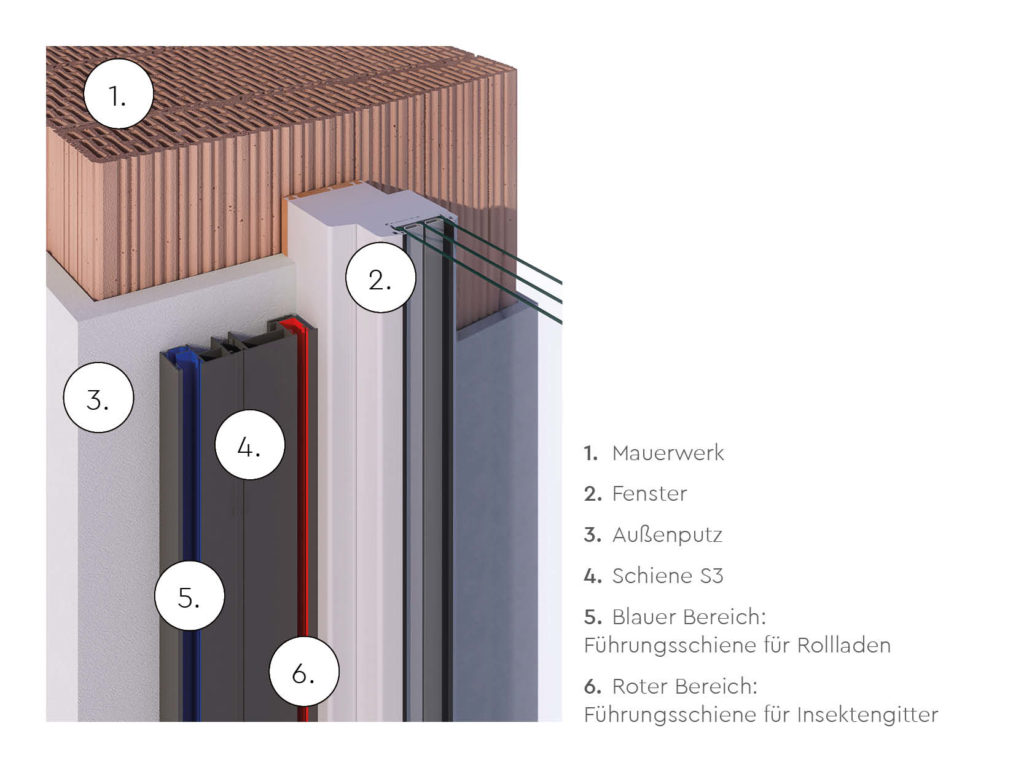 1.

2.

3.

4.

5.

6.

1. Mauerwerk

2. Fenster

3. Außenputz

4. Schiene S3

5. Blauer Bereich: Führungsschiene für Rollladen

6. Roter Bereich: Führungsschiene für Insektengitter